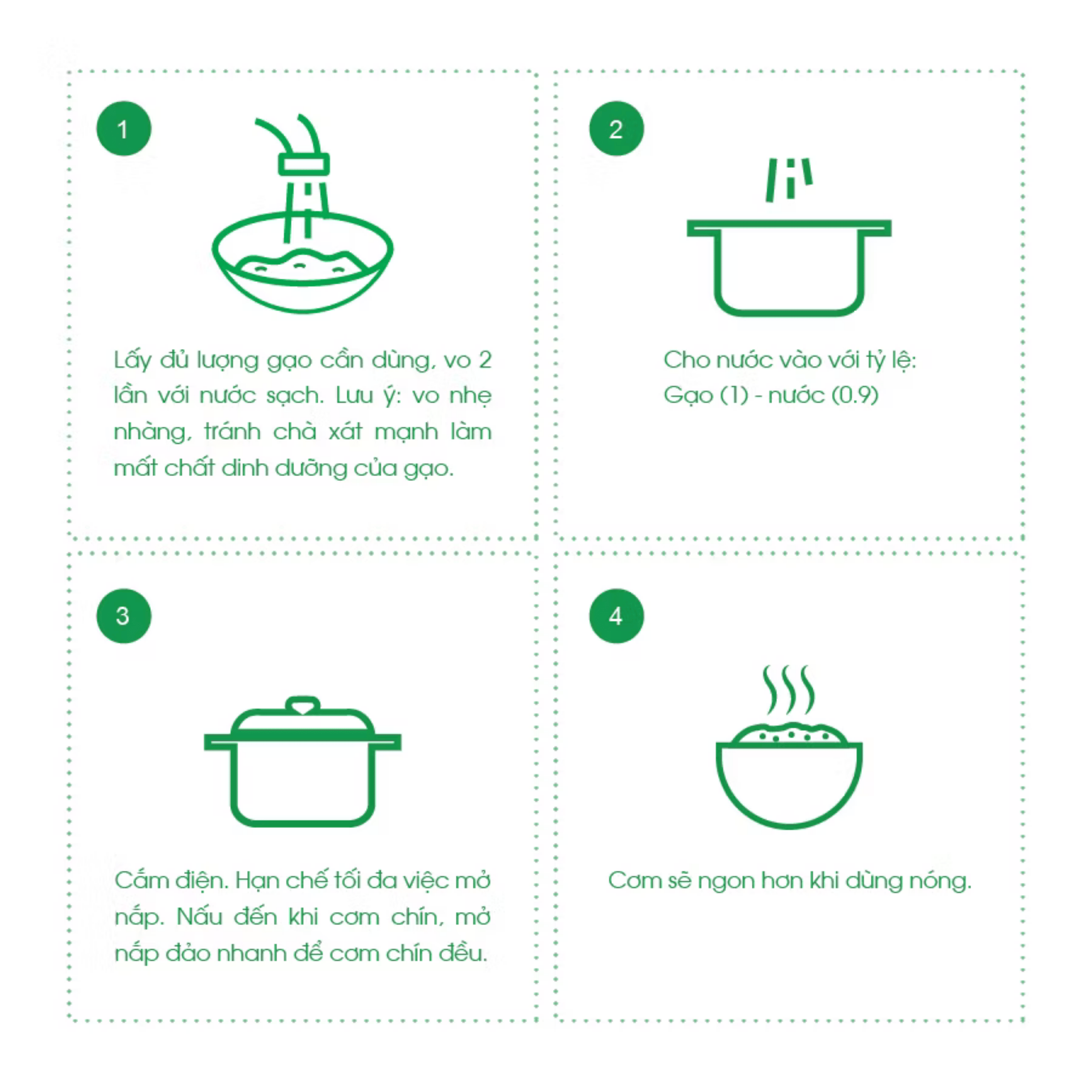 1

Lấy đủ lượng gạo cần dùng, vo 2 lần với nước sạch. Lưu ý: vo nhẹ nhàng, tránh chà xát mạnh làm mất chất dinh dưỡng của gạo.

2

Cho nước vào với tỷ lệ:
Gạo (1) - nước (0.9)

3

Cắm điện. Hạn chế tối đa việc mở nắp. Nấu đến khi cơm chín, mở nắp đảo nhanh để cơm chín đều.

4

Cơm sẽ ngon hơn khi dùng nóng.