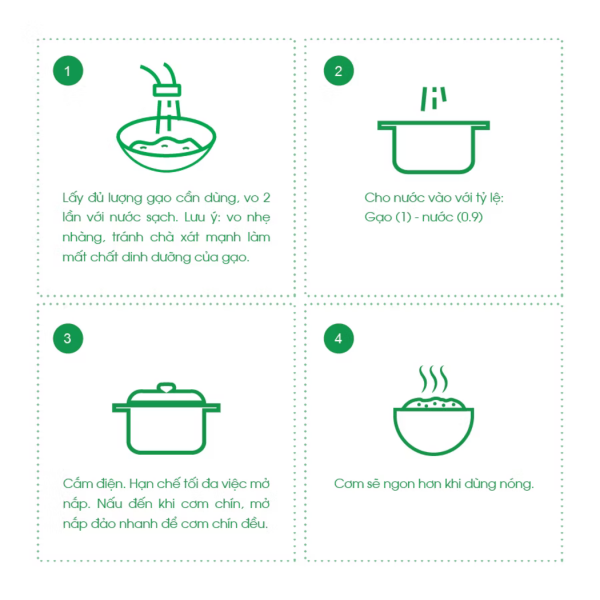 1

Lấy đủ lượng gạo cần dùng, vo 2 lần với nước sạch. Lưu ý: vo nhẹ nhàng, tránh chà xát mạnh làm mất chất dinh dưỡng của gạo.

2

Cho nước vào với tỷ lệ:
Gạo (1) - nước (0.9)

3

Cắm điện. Hạn chế tối đa việc mở nắp. Nấu đến khi cơm chín, mở nắp đảo nhanh để cơm chín đều.

4

Cơm sẽ ngon hơn khi dùng nóng.